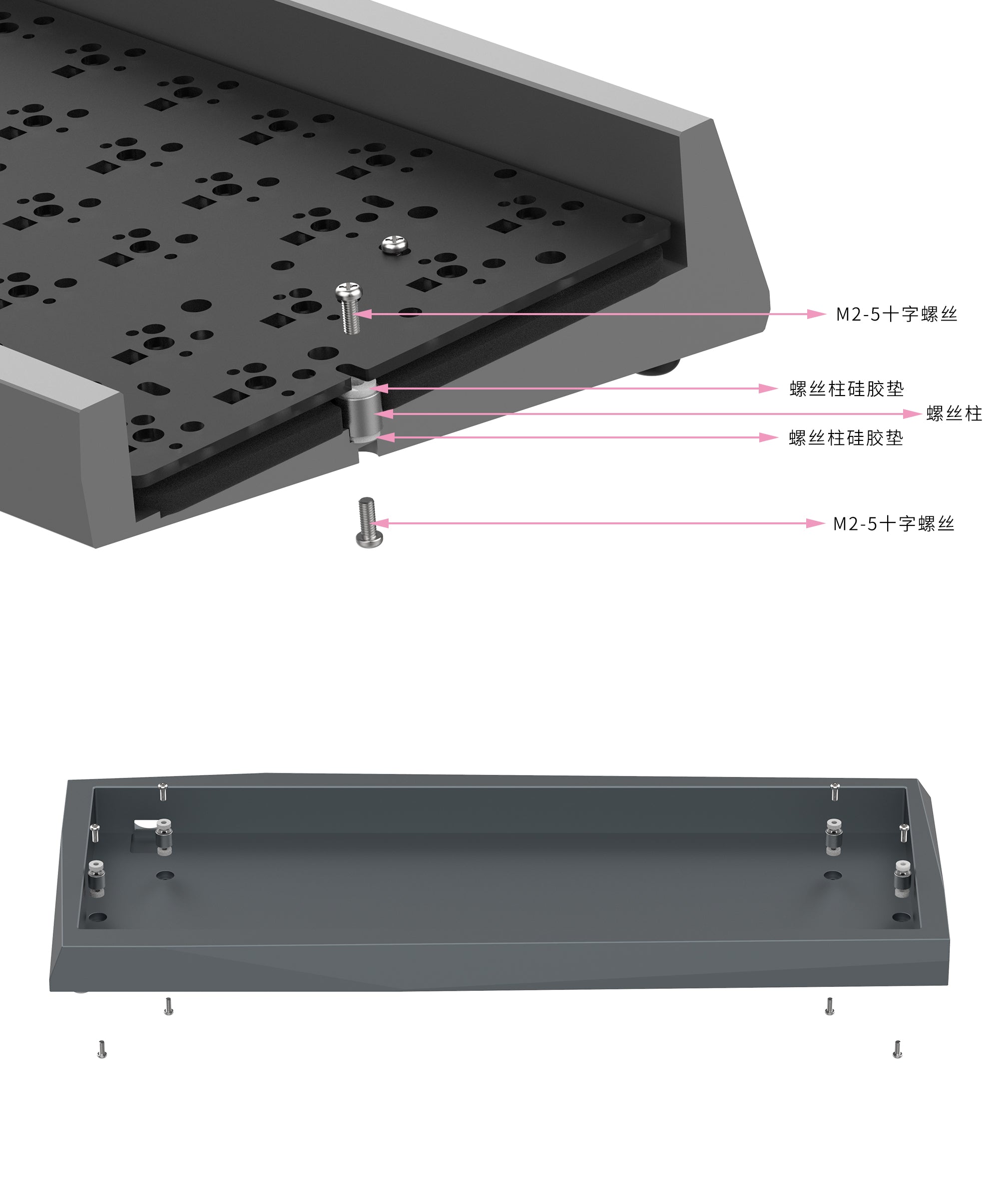 M2-5十字螺丝

螺丝柱硅胶垫

螺丝柱

螺丝柱硅胶垫

M2-5十字螺丝