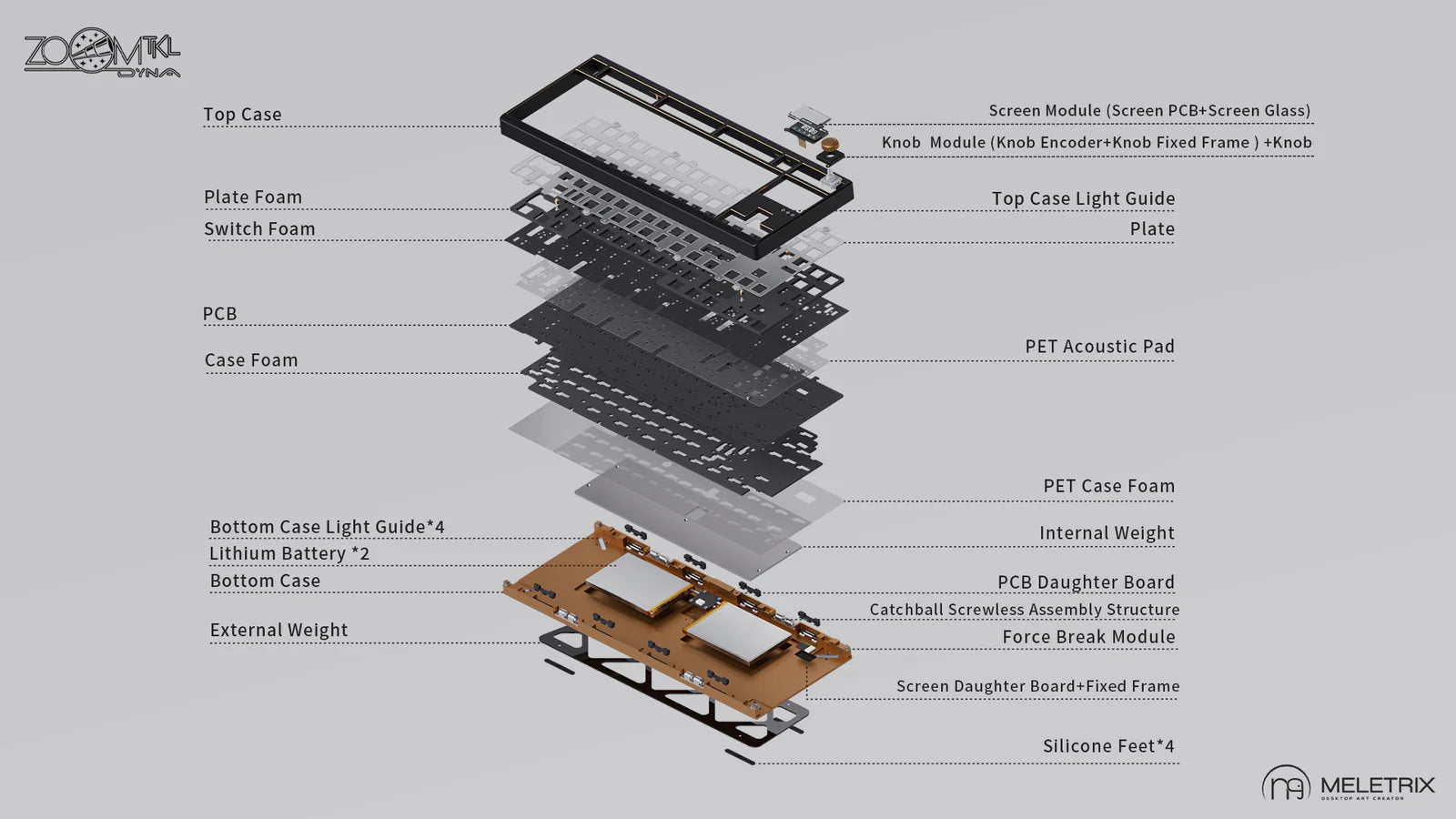 ZOOM TKL DYNA

Top Case

Plate Foam

Switch Foam

PCB

Case Foam

Bottom Case Light Guide*4

Lithium Battery *2

Bottom Case

External Weight

Screen Module (Screen PCB+Screen Glass)

Knob Module (Knob Encoder+Knob Fixed Frame ) +Knob

Top Case Light Guide

Plate

PET Acoustic Pad

PET Case Foam

Internal Weight

PCB Daughter Board

Catchball Screwless Assembly Structure

Force Break Module

Screen Daughter Board+Fixed Frame

Silicone Feet*4

MELETRIX
DESKTOP ART CREATOR